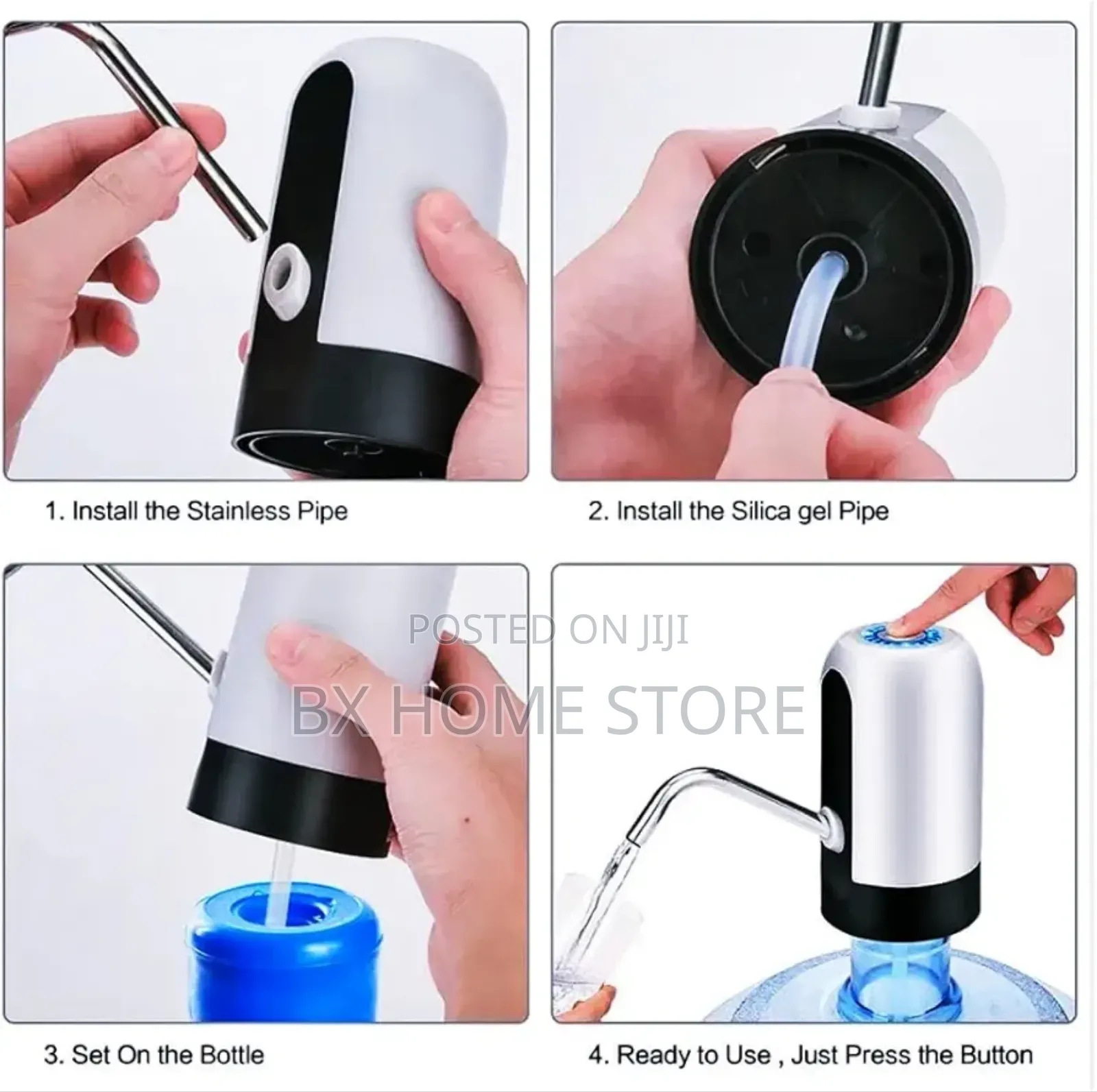 1. Install the Stainless Pipe

2. Install the Silica gel Pipe

POSTED ON JIJI

BX HOME STORE

3. Set On the Bottle

4. Ready to Use , Just Press the Button