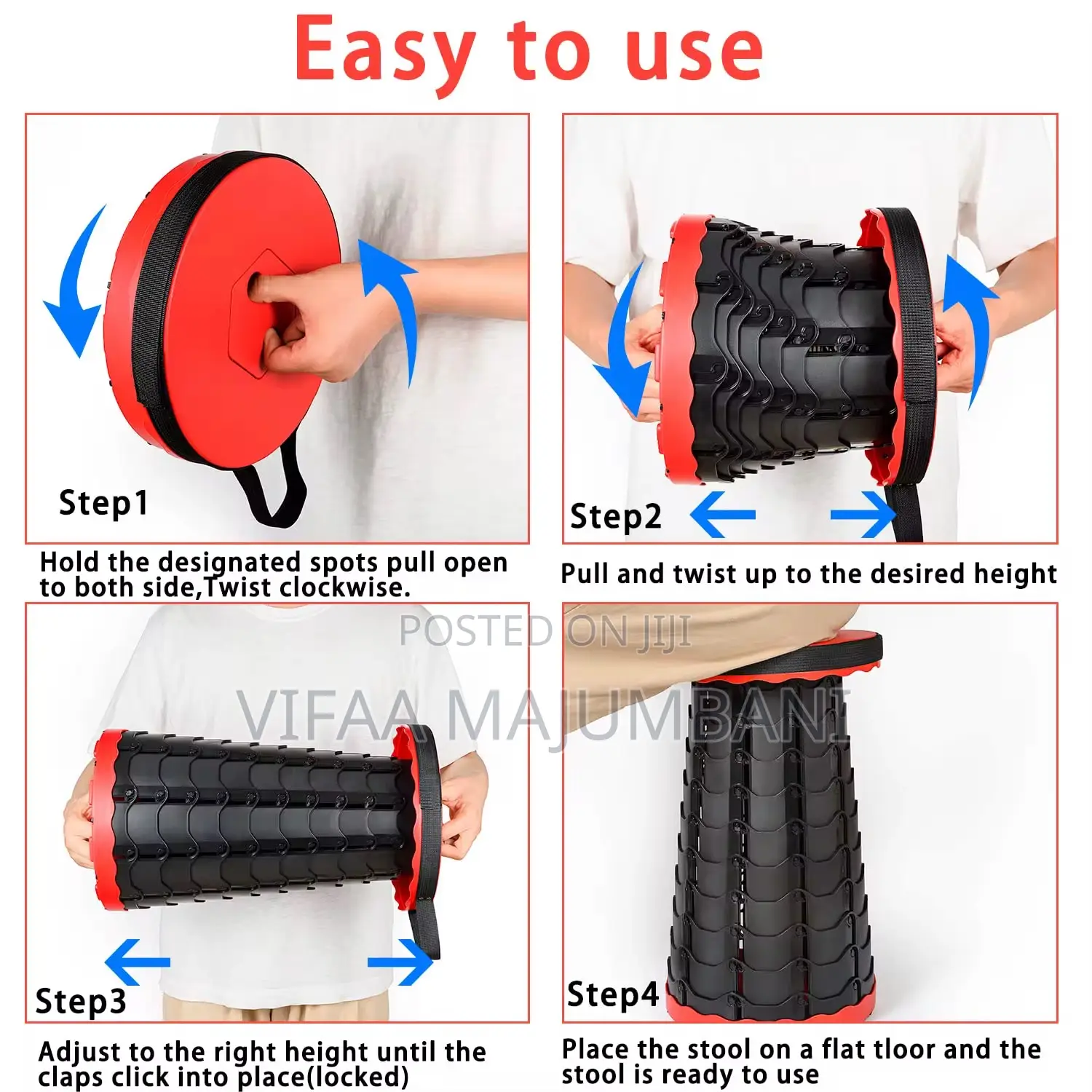 Easy to use

Step1

Hold the designated spots pull open to both side,Twist clockwise.

Step2

Pull and twist up to the desired height

Step3

Adjust to the right height until the claps click into place(locked)

Step4

Place the stool on a flat tloor and the stool is ready to use

POSTED ON JIJI

VIFAA MAJUMBANI