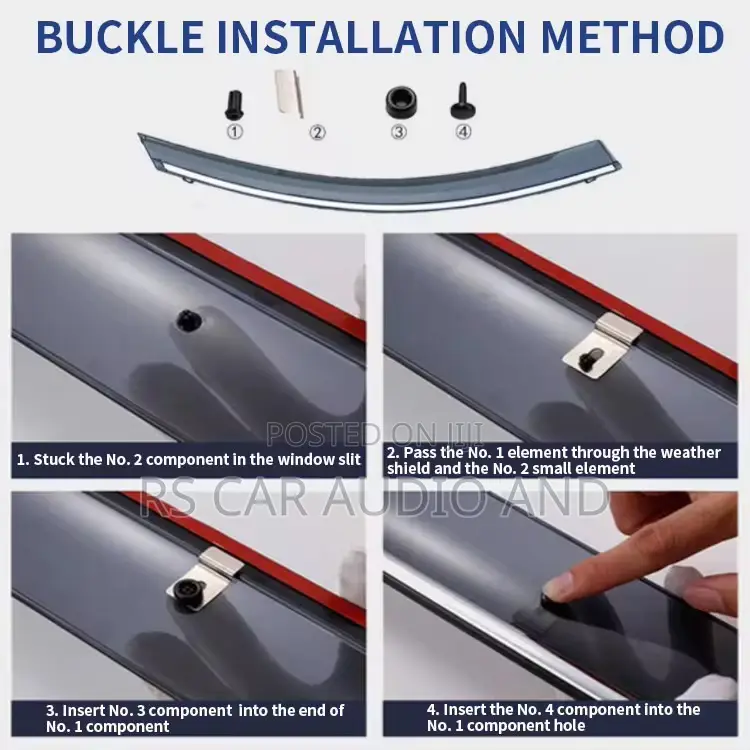 BUCKLE INSTALLATION METHOD

①

②

③

④

1. Stuck the No. 2 component in the window slit

2. Pass the No. 1 element through the weather shield and the No. 2 small element

POSTED ON JIJI

RS CAR AUDIO AND

3. Insert No. 3 component into the end of No. 1 component

4. Insert the No. 4 component into the No. 1 component hole