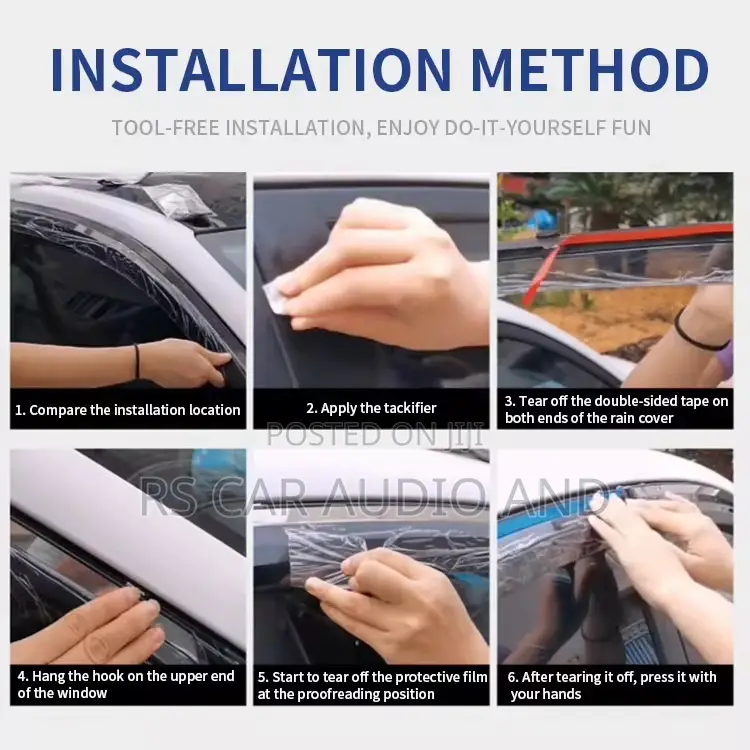 INSTALLATION METHOD

TOOL-FREE INSTALLATION, ENJOY DO-IT-YOURSELF FUN

1. Compare the installation location

2. Apply the tackifier

3. Tear off the double-sided tape on both ends of the rain cover

POSTED ON JIJI

RS CAR AUDIO AND

4. Hang the hook on the upper end of the window

5. Start to tear off the protective film at the proofreading position

6. After tearing it off, press it with your hands