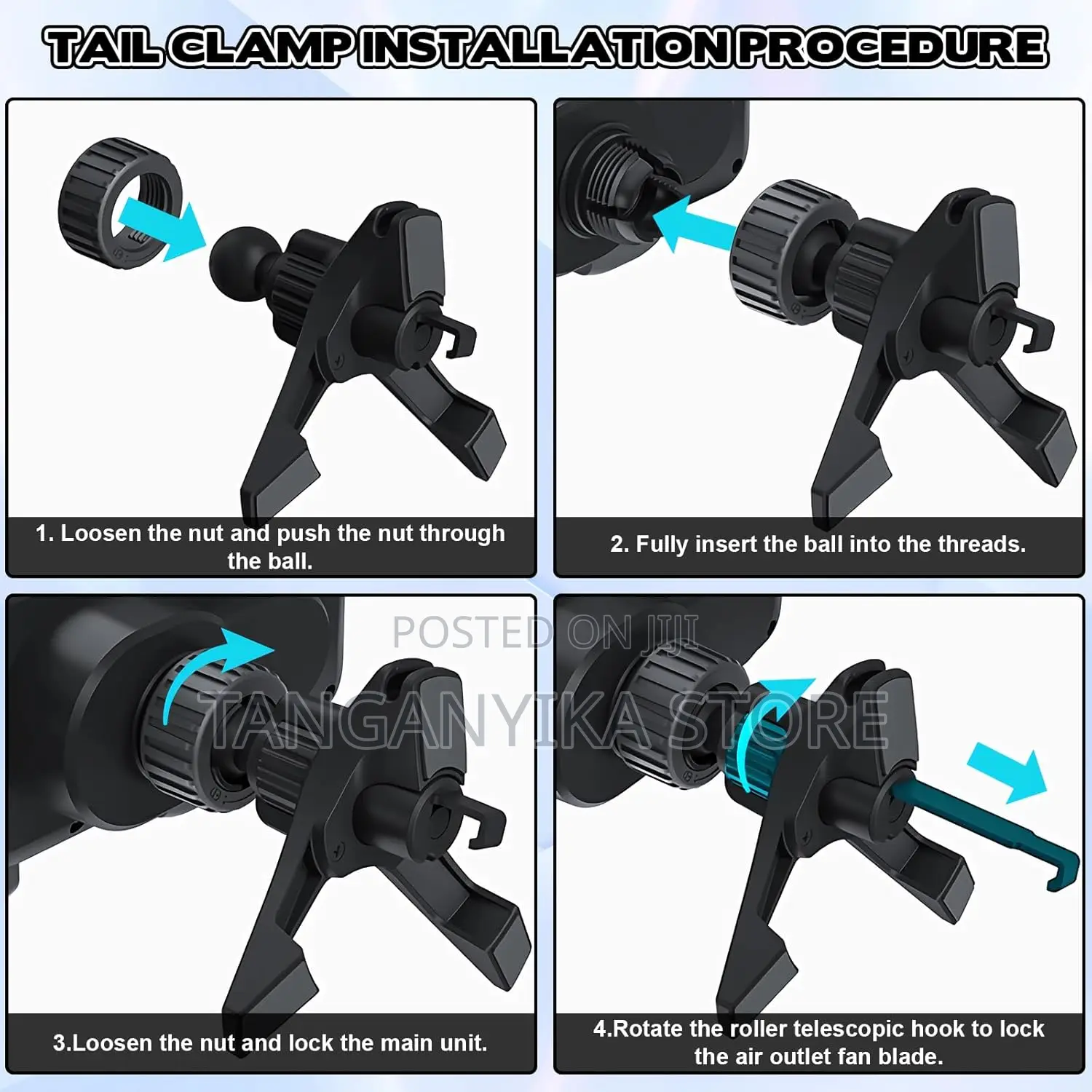 TAIL CLAMP INSTALLATION PROCEDURE

1. Loosen the nut and push the nut through the ball.

2. Fully insert the ball into the threads.

POSTED ON JIJI

TANGANYIKA STORE

3.Loosen the nut and lock the main unit.

4.Rotate the roller telescopic hook to lock the air outlet fan blade.