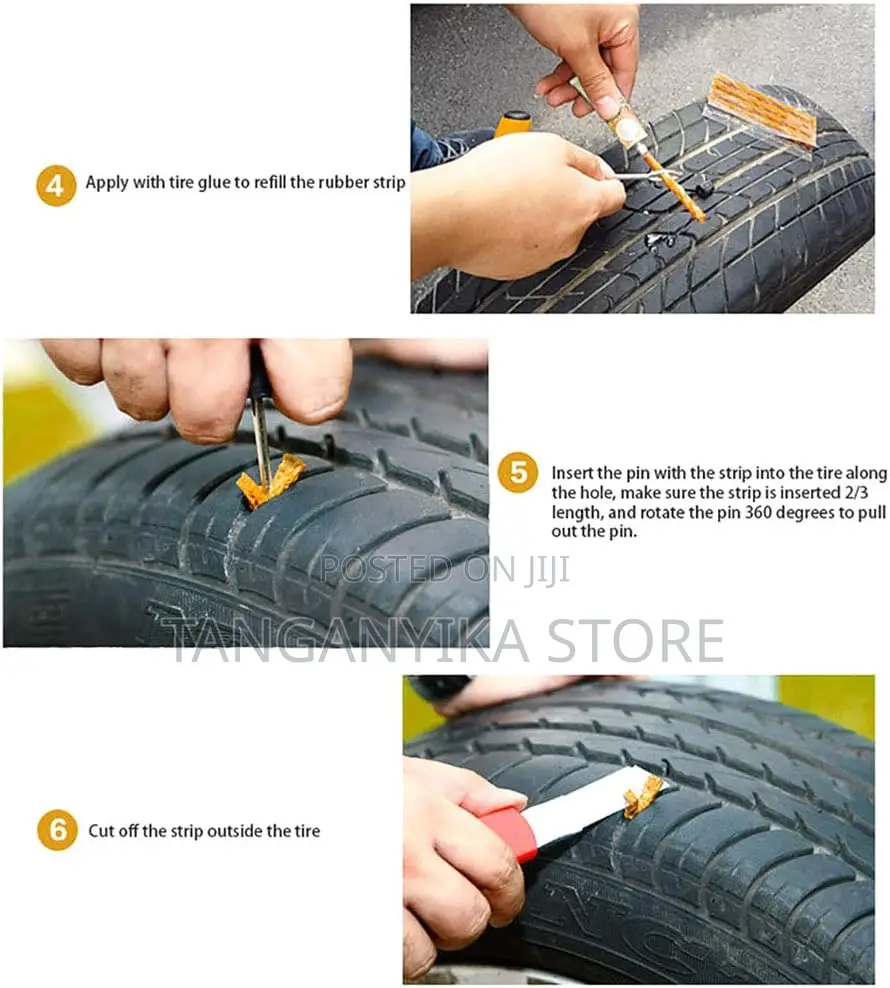 4 Apply with tire glue to refill the rubber strip

5 Insert the pin with the strip into the tire along the hole, make sure the strip is inserted 2/3 length, and rotate the pin 360 degrees to pull out the pin.

POSTED ON JIJI

TANGANYIKA STORE

6 Cut off the strip outside the tire