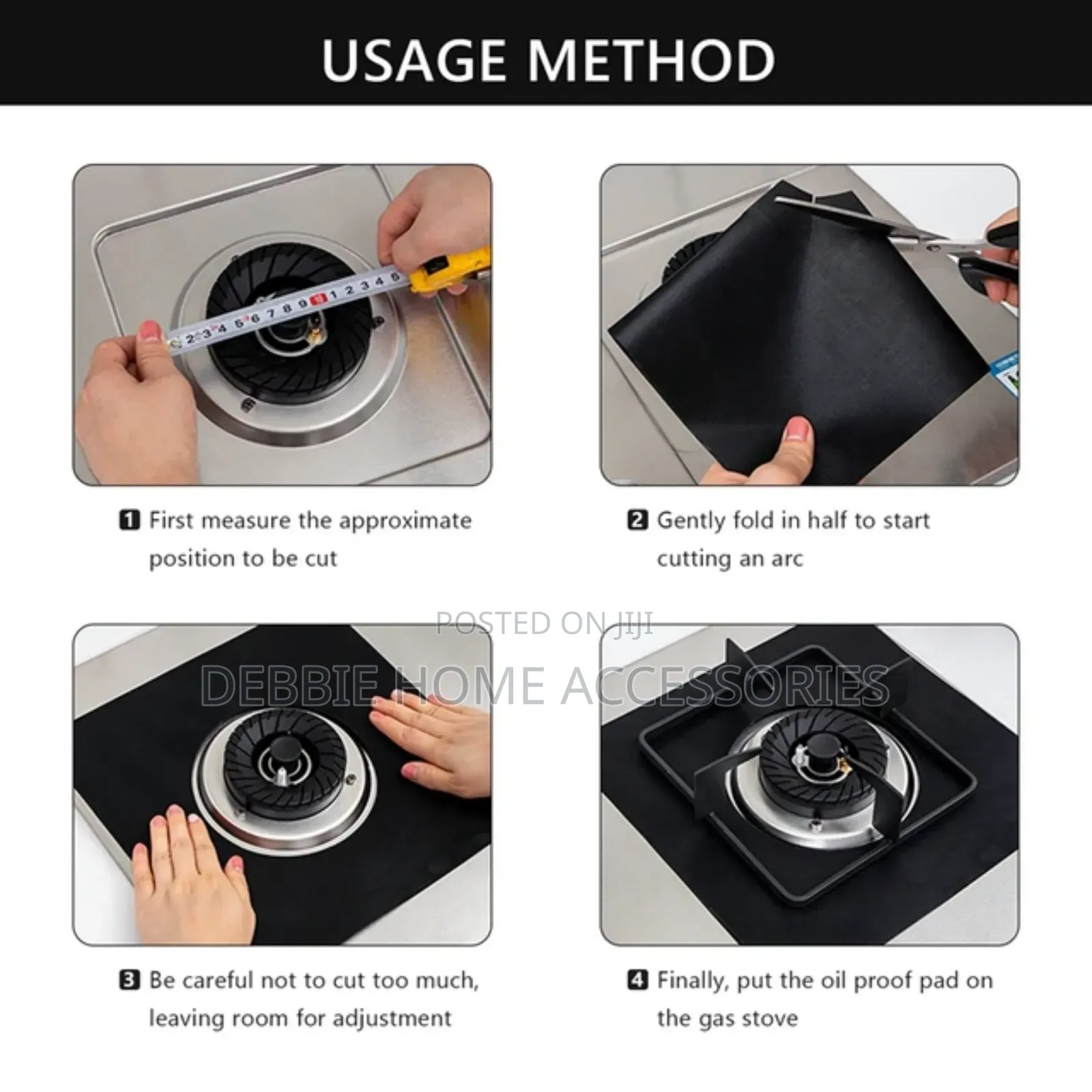 USAGE METHOD

1 First measure the approximate position to be cut

2 Gently fold in half to start cutting an arc

POSTED ON JIJI

DEBBIE HOME ACCESSORIES

3 Be careful not to cut too much, leaving room for adjustment

4 Finally, put the oil proof pad on the gas stove