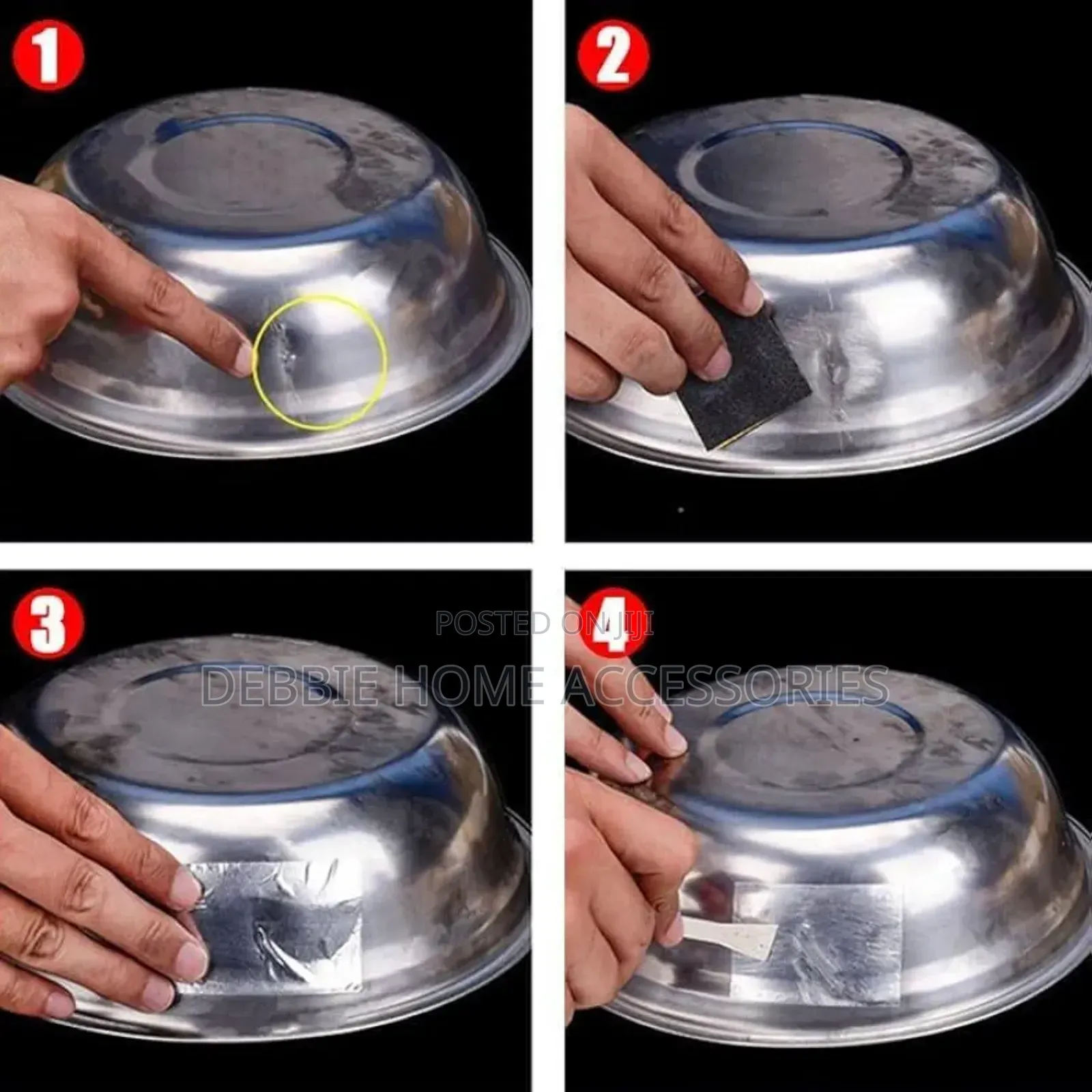 1

2

3

POSTED ON JIJI

4

DEBBIE HOME ACCESSORIES