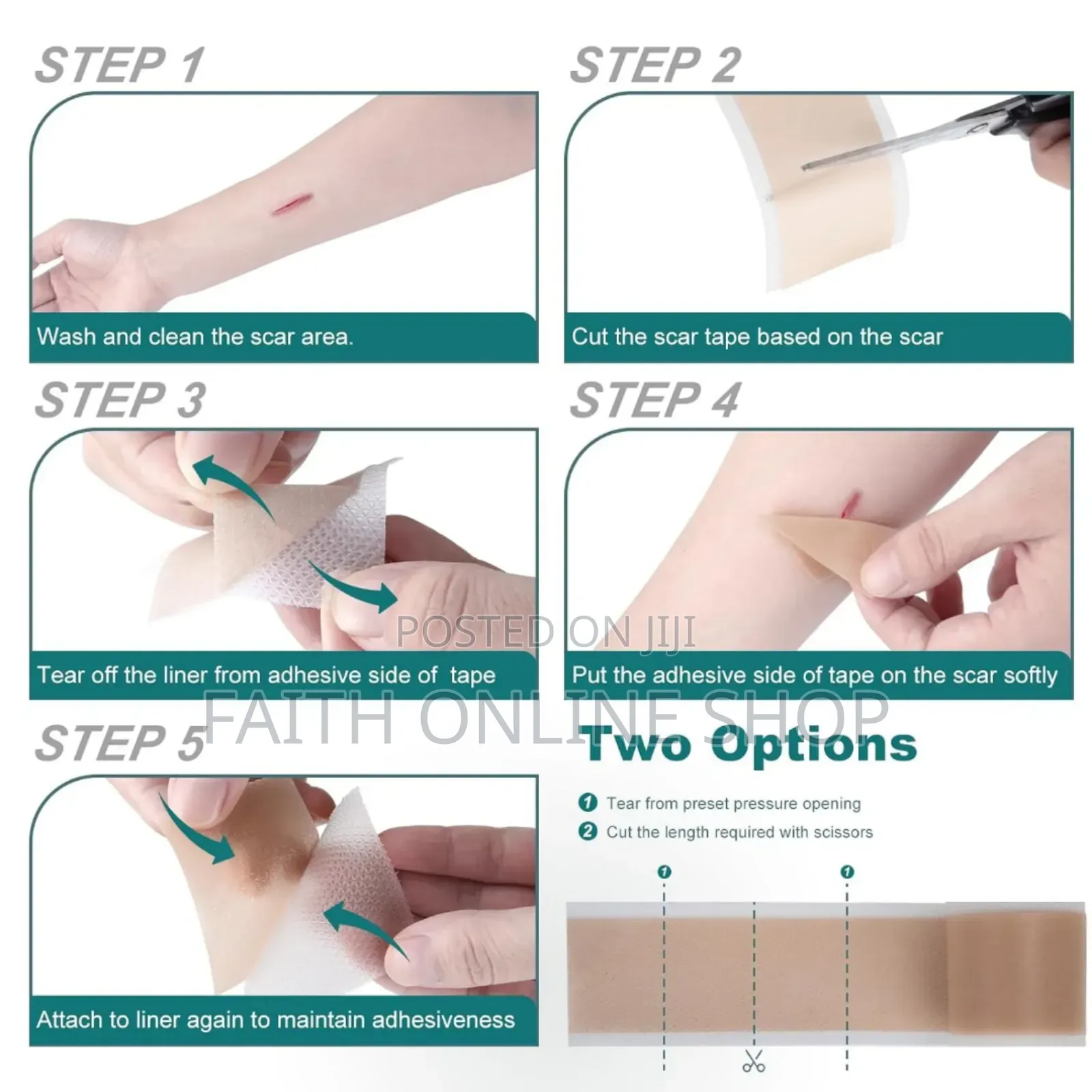 STEP 1

Wash and clean the scar area.

STEP 2

Cut the scar tape based on the scar

STEP 3

Tear off the liner from adhesive side of tape

STEP 4

Put the adhesive side of tape on the scar softly

POSTED ON JIJI

FAITH ONLINE SHOP

STEP 5

Attach to liner again to maintain adhesiveness

Two Options

1 Tear from preset pressure opening

2 Cut the length required with scissors

1

1