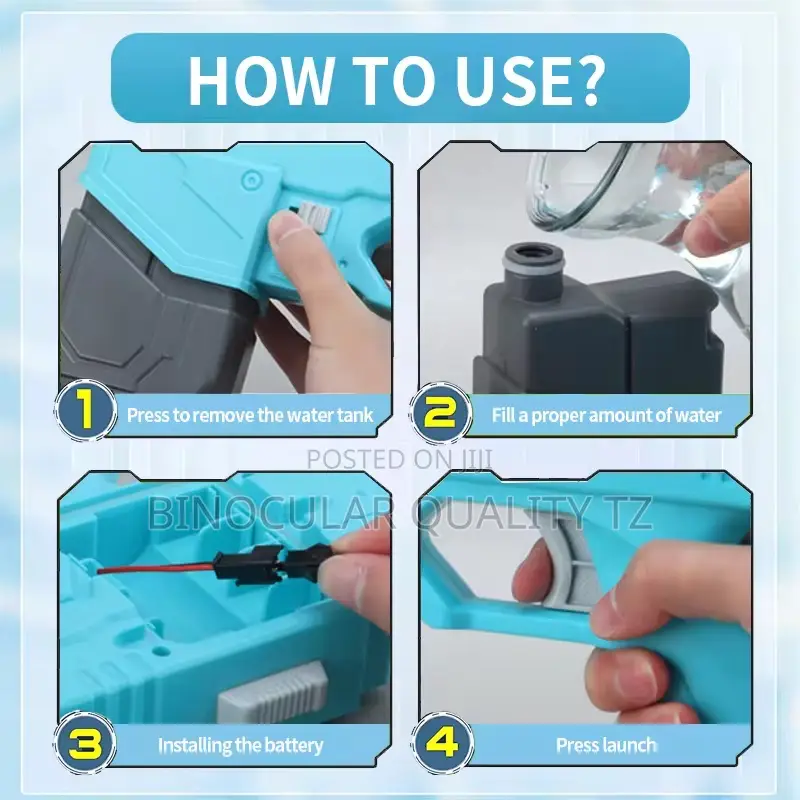 HOW TO USE?

1 Press to remove the water tank

2 Fill a proper amount of water

POSTED ON JIJI
BINOCULAR QUALITY TZ

3 Installing the battery

4 Press launch