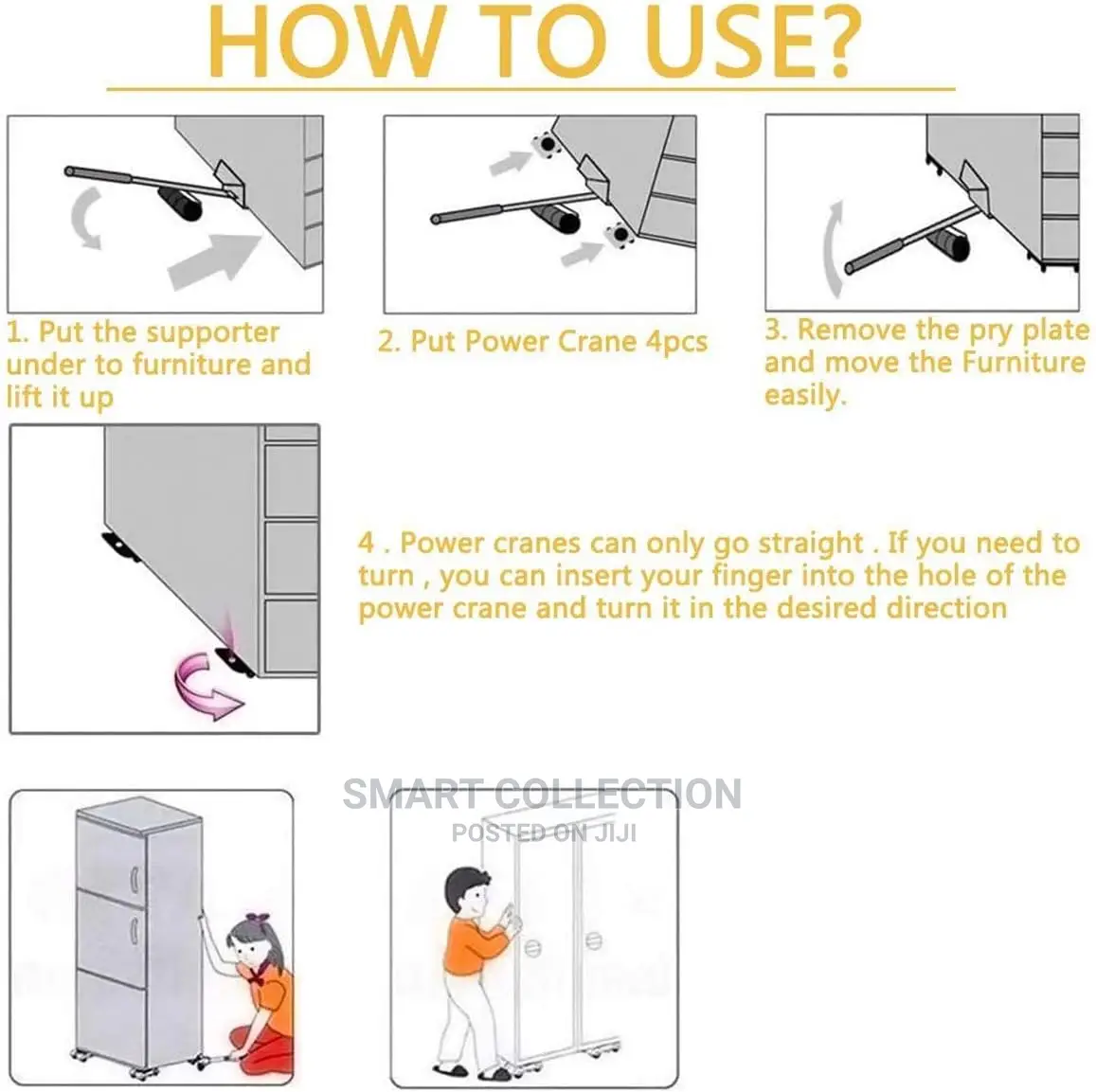 HOW TO USE?

1. Put the supporter under to furniture and lift it up

2. Put Power Crane 4pcs

3. Remove the pry plate and move the Furniture easily.

4 . Power cranes can only go straight . If you need to turn , you can insert your finger into the hole of the power crane and turn it in the desired direction

SMART COLLECTION
POSTED ON JIJI