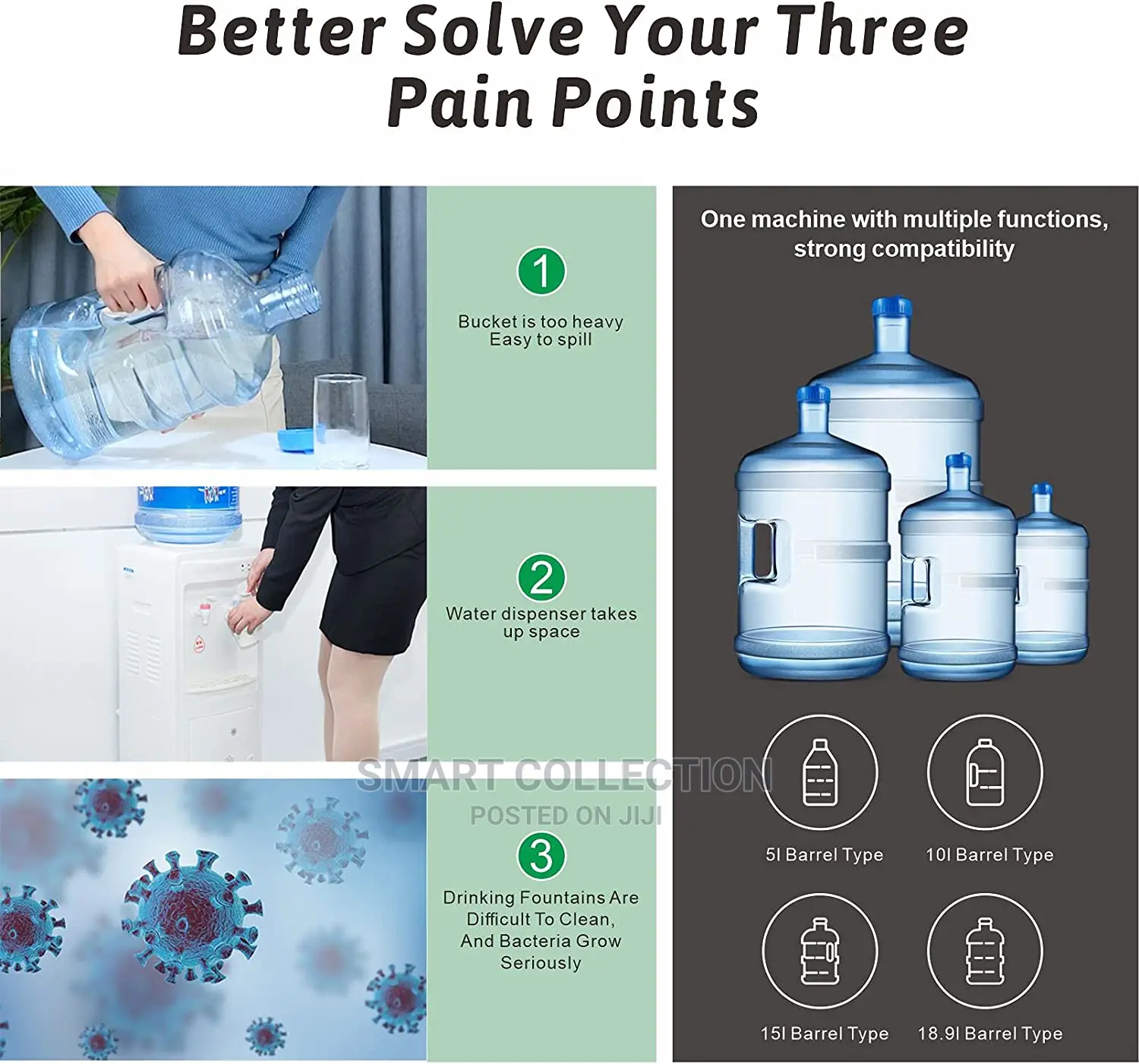 Better Solve Your Three Pain Points

1
Bucket is too heavy
Easy to spill

2
Water dispenser takes up space

SMART COLLECTION
POSTED ON JIJI

3
Drinking Fountains Are Difficult To Clean, And Bacteria Grow Seriously

One machine with multiple functions, strong compatibility

5l Barrel Type

10l Barrel Type

15l Barrel Type

18.9l Barrel Type