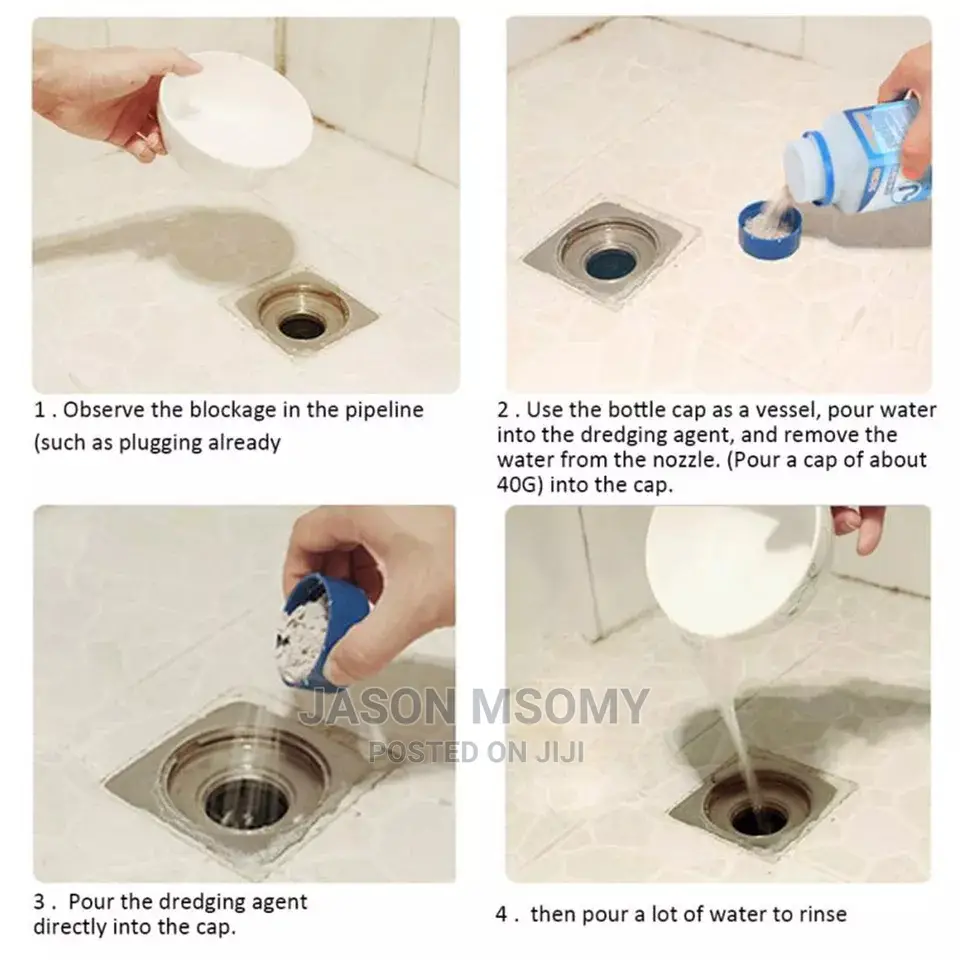 1 . Observe the blockage in the pipeline (such as plugging already

2 . Use the bottle cap as a vessel, pour water into the dredging agent, and remove the water from the nozzle. (Pour a cap of about 40G) into the cap.

JASON MSOMY
POSTED ON JIJI

3 . Pour the dredging agent directly into the cap.

4 . then pour a lot of water to rinse