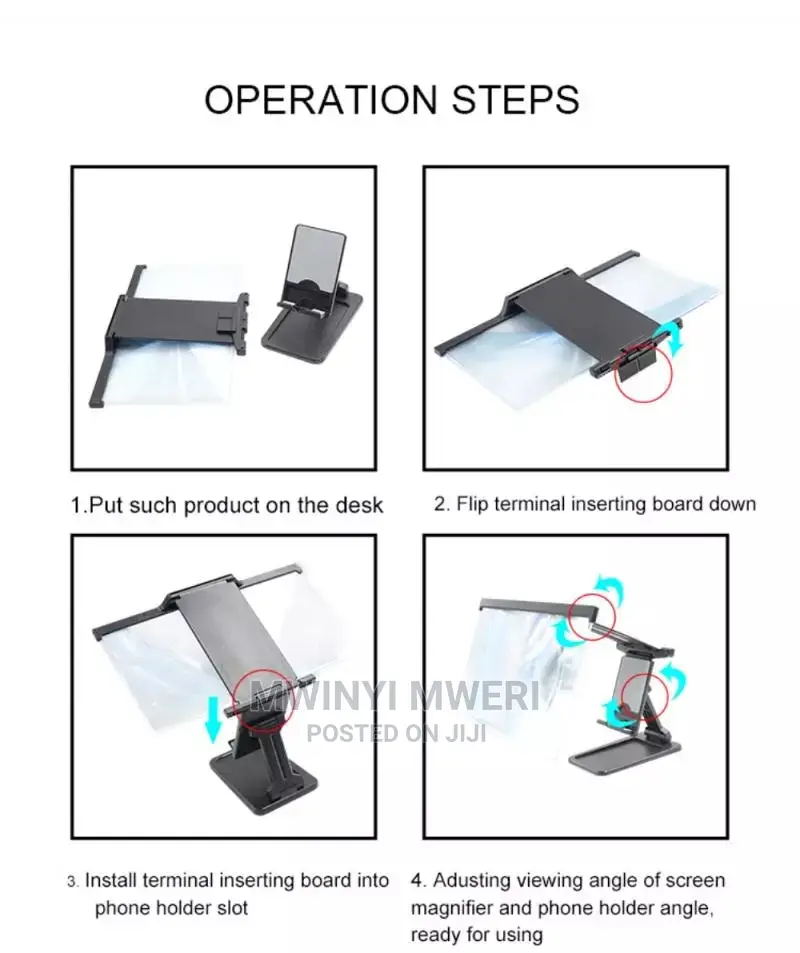 OPERATION STEPS

1.Put such product on the desk

2. Flip terminal inserting board down

MWINYI MWERI
POSTED ON JIJI

3. Install terminal inserting board into phone holder slot

4. Adusting viewing angle of screen magnifier and phone holder angle, ready for using